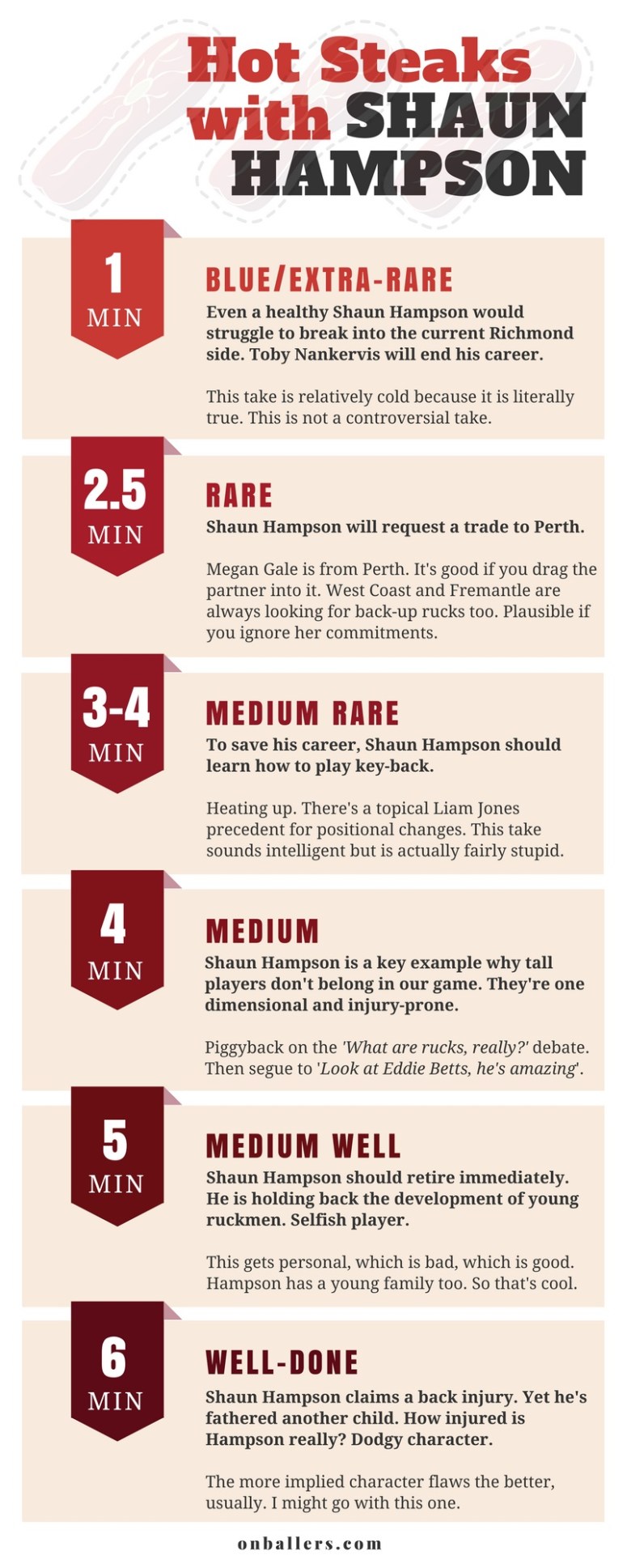 Hot Steaks with SHAUN HAMPSON

1 MIN

BLUE/EXTRA-RARE

Even a healthy Shaun Hampson would struggle to break into the current Richmond side. Toby Nankervis will end his career.

This take is relatively cold because it is literally true. This is not a controversial take.

2.5 MIN

RARE

Shaun Hampson will request a trade to Perth.

Megan Gale is from Perth. It's good if you drag the partner into it. West Coast and Fremantle are always looking for back-up rucks too. Plausible if you ignore her commitments.

3-4 MIN

MEDIUM RARE

To save his career, Shaun Hampson should learn how to play key-back.

Heating up. There's a topical Liam Jones precedent for positional changes. This take sounds intelligent but is actually fairly stupid.

4 MIN

MEDIUM

Shaun Hampson is a key example why tall players don't belong in our game. They're one dimensional and injury-prone.

Piggyback on the 'What are rucks, really?' debate. Then segue to 'Look at Eddie Betts, he's amazing'.

5 MIN

MEDIUM WELL

Shaun Hampson should retire immediately. He is holding back the development of young ruckmen. Selfish player.

This gets personal, which is bad, which is good. Hampson has a young family too. So that's cool.

6 MIN

WELL-DONE

Shaun Hampson claims a back injury. Yet he's fathered another child. How injured is Hampson really? Dodgy character.

The more implied character flaws the better, usually. I might go with this one.

onballers.com